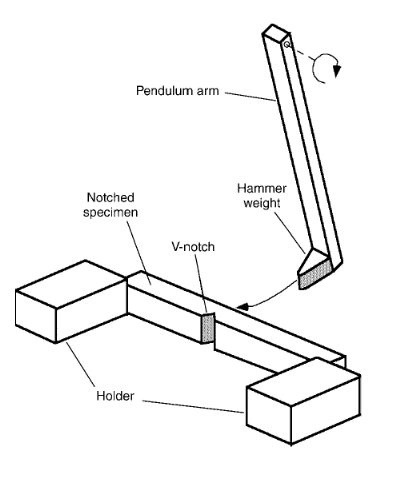 Pendulum arm

Hammer weight

Notched specimen

V-notch

Holder